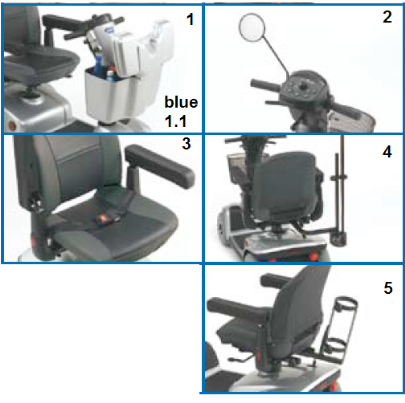 1

blue
1.1

2

3

4

5